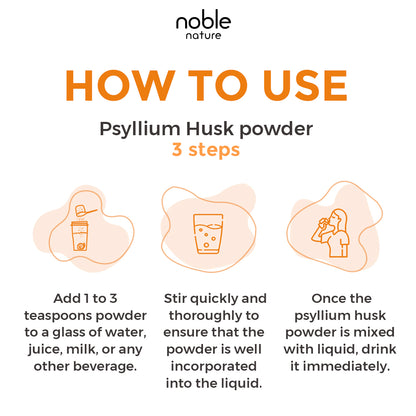 noble
nature

HOW TO USE

Psyllium Husk powder
3 steps

Add 1 to 3 teaspoons powder to a glass of water, juice, milk, or any other beverage.

Stir quickly and thoroughly to ensure that the powder is well incorporated into the liquid.

Once the psyllium husk powder is mixed with liquid, drink it immediately.