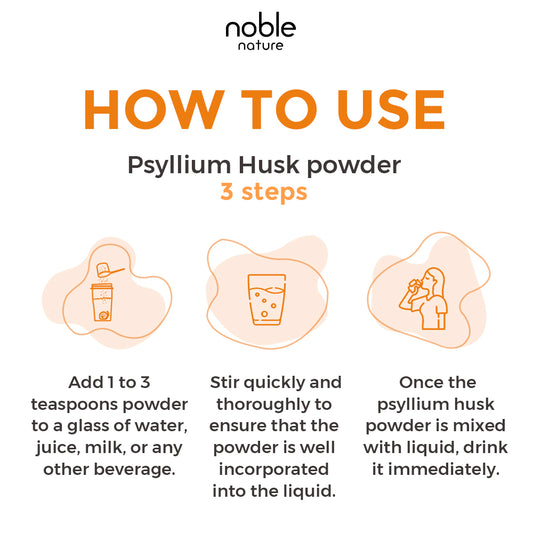 noble
nature

HOW TO USE

Psyllium Husk powder
3 steps

Add 1 to 3 teaspoons powder to a glass of water, juice, milk, or any other beverage.

Stir quickly and thoroughly to ensure that the powder is well incorporated into the liquid.

Once the psyllium husk powder is mixed with liquid, drink it immediately.